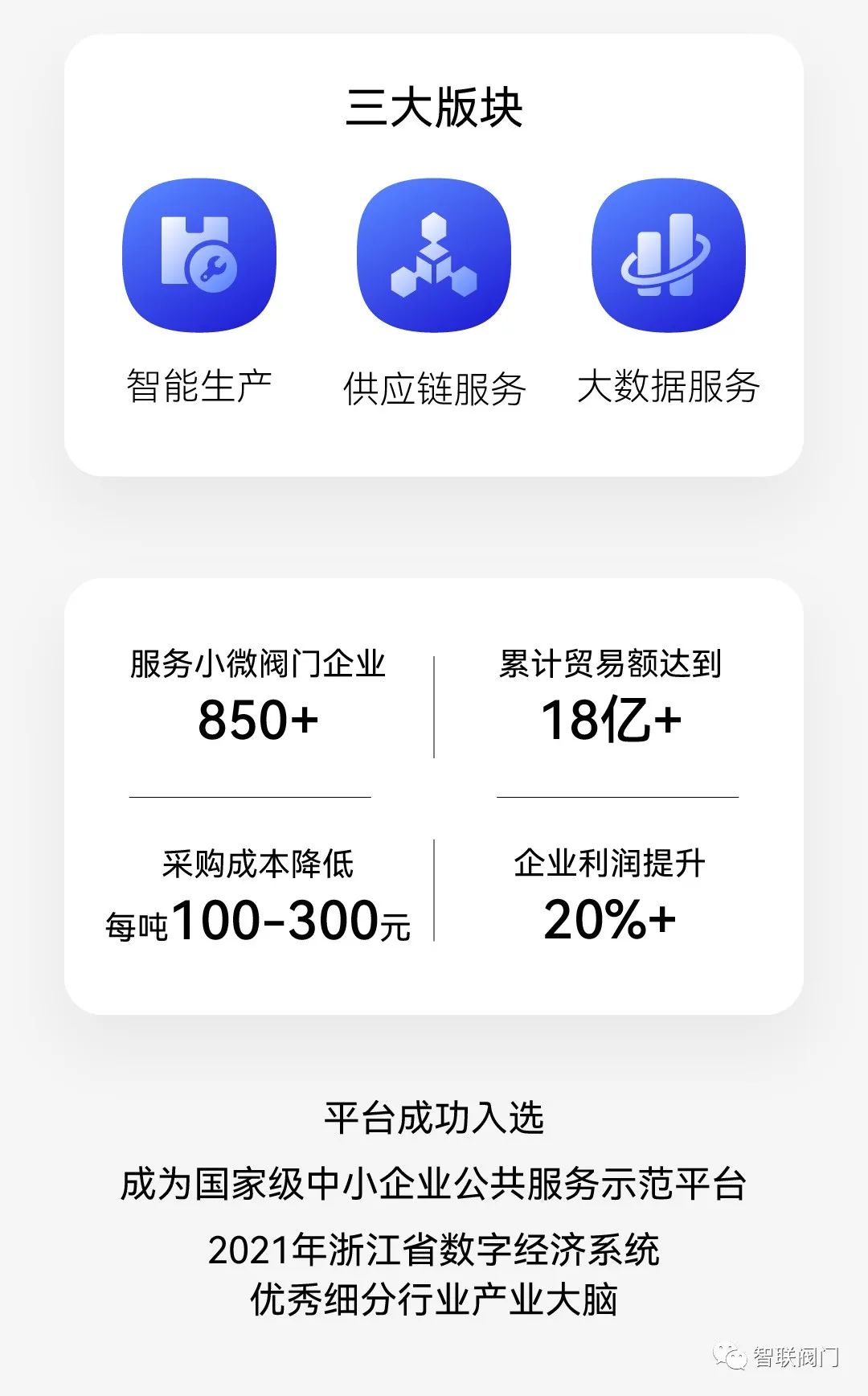 三大版块

智能生产 供应链服务 大数据服务

服务小微阀门企业
850+

累计贸易额达到
18亿+

采购成本降低
每吨100-300元

企业利润提升
20%+

平台成功入选

成为国家级中小企业公共服务示范平台

2021年浙江省数字经济系统
优秀细分行业产业大脑

智联阀门